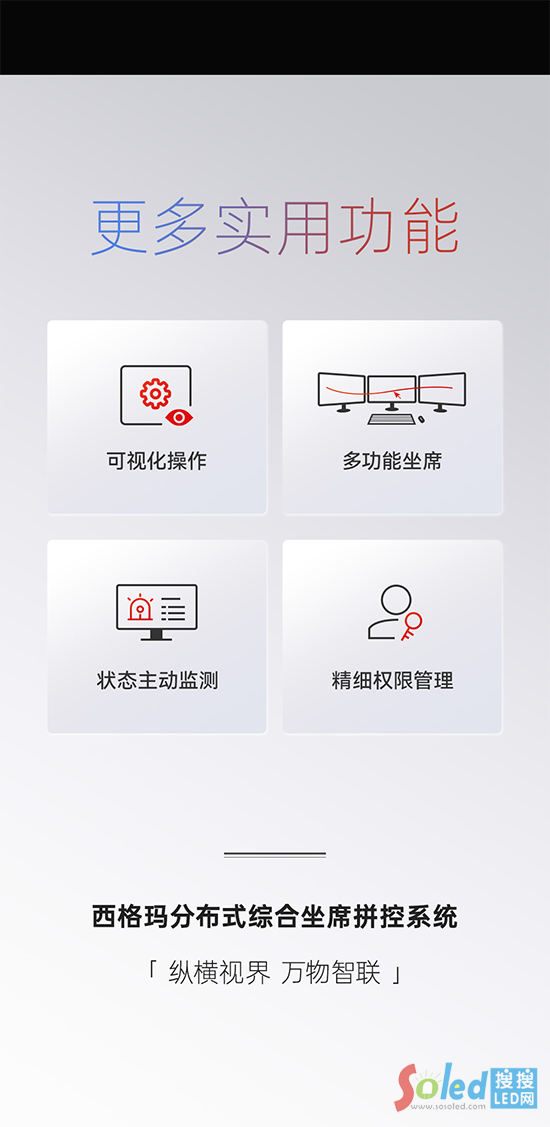 更多实用功能

可视化操作

多功能坐席

状态主动监测

精细权限管理

西格玛分布式综合坐席拼控系统

「 纵横视界 万物智联 」

Soled 搜搜LED网
www.sosoled.com